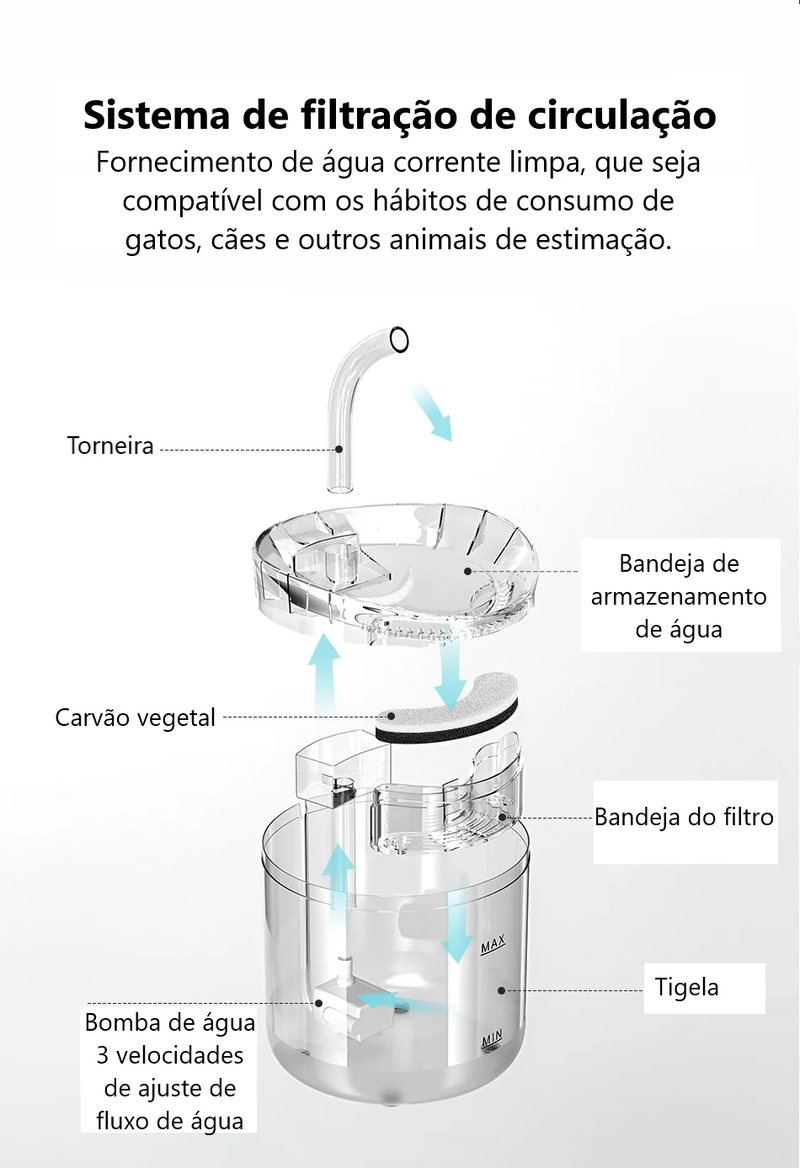 Sistema de filtração de circulação

Fornecimento de água corrente limpa, que seja compatível com os hábitos de consumo de gatos, cães e outros animais de estimação.

Torneira

Bandeja de armazenamento de água

Carvão vegetal

Bandeja do filtro

MAX

Tigela

MIN

Bomba de água 3 velocidades de ajuste de fluxo de água